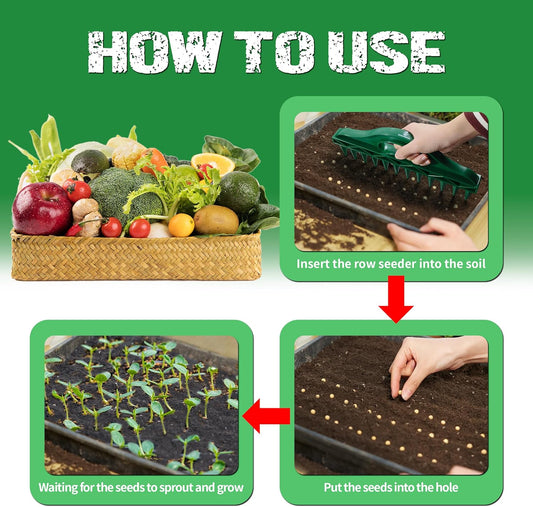 HOW TO USE

Insert the row seeder into the soil

Put the seeds into the hole

Waiting for the seeds to sprout and grow